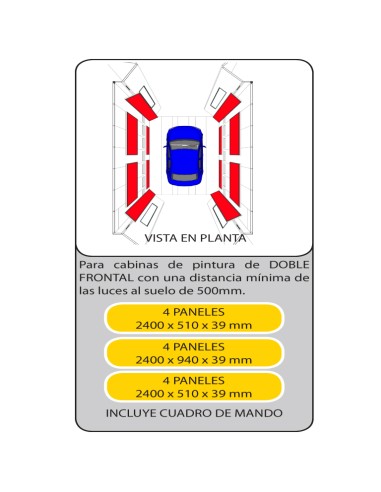 VISTA EN PLANTA

Para cabinas de pintura de DOBLE FRONTAL con una distancia mínima de las luces al suelo de 500mm.

4 PANELES
2400 x 510 x 39 mm

4 PANELES
2400 x 940 x 39 mm

4 PANELES
2400 x 510 x 39 mm

INCLUYE CUADRO DE MANDO