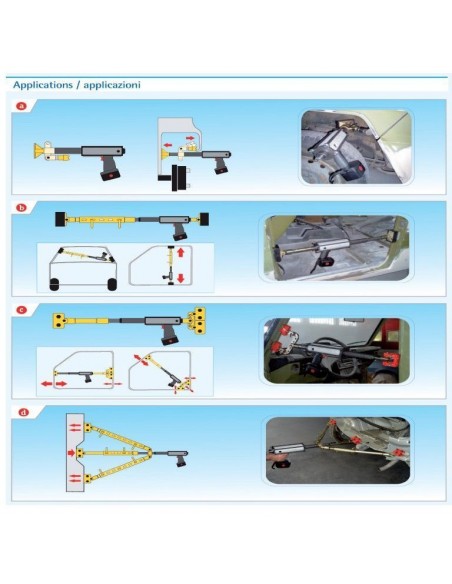 Applications / applicazioni

a

b

c

d